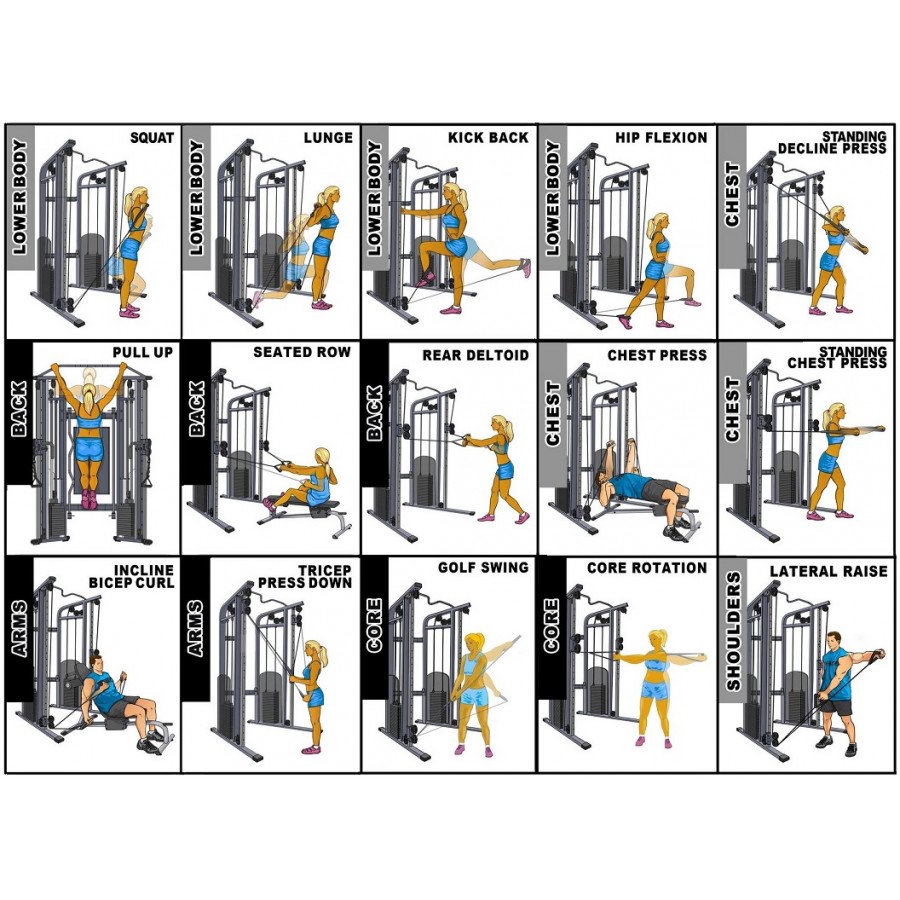 LOWER BODY
SQUAT

LOWER BODY
LUNGE

LOWER BODY
KICK BACK

LOWER BODY
HIP FLEXION

CHEST
STANDING DECLINE PRESS

BACK
PULL UP

BACK
SEATED ROW

BACK
REAR DELTOID

CHEST
CHEST PRESS

CHEST
STANDING CHEST PRESS

ARMS
INCLINE BICEP CURL

ARMS
TRICEP PRESS DOWN

CORE
GOLF SWING

CORE
CORE ROTATION

SHOULDERS
LATERAL RAISE